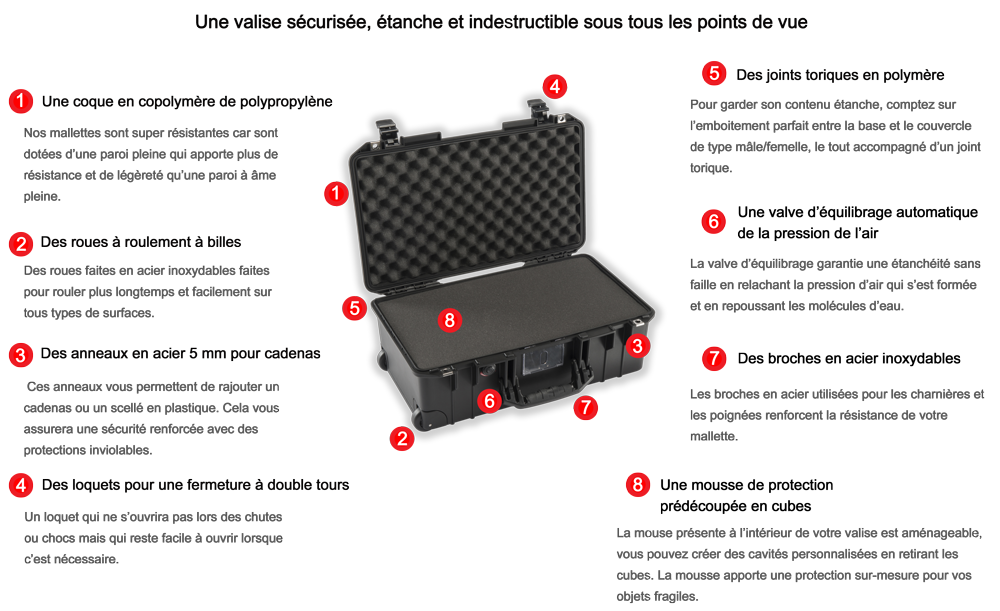 Une valise sécurisée, étanche et indestructible sous tous les points de vue

1 Une coque en copolymère de polypropylène

Nos mallettes sont super résistantes car sont dotées d'une paroi pleine qui apporte plus de résistance et de légèreté qu'une paroi à âme pleine.

2 Des roues à roulement à billes

Des roues faites en acier inoxydables faites pour rouler plus longtemps et facilement sur tous types de surfaces.

3 Des anneaux en acier 5 mm pour cadenas

Ces anneaux vous permettent de rajouter un cadenas ou un scellé en plastique. Cela vous assurera une sécurité renforcée avec des protections inviolables.

4 Des loquets pour une fermeture à double tours

Un loquet qui ne s'ouvrira pas lors des chutes ou chocs mais qui reste facile à ouvrir lorsque c'est nécessaire.

4

1

5

8

3

6

7

2

5 Des joints toriques en polymère

Pour garder son contenu étanche, comptez sur l'emboitement parfait entre la base et le couvercle de type mâle/femelle, le tout accompagné d'un joint torique.

6 Une valve d'équilibrage automatique de la pression de l'air

La valve d'équilibrage garantie une étanchéité sans faille en relachant la pression d'air qui s'est formée et en repoussant les molécules d'eau.

7 Des broches en acier inoxydables

Les broches en acier utilisées pour les charnières et les poignées renforcent la résistance de votre mallette.

8 Une mousse de protection prédécoupée en cubes

La mouse présente à l'intérieur de votre valise est aménageable, vous pouvez créer des cavités personnalisées en retirant les cubes. La mousse apporte une protection sur-mesure pour vos objets fragiles.